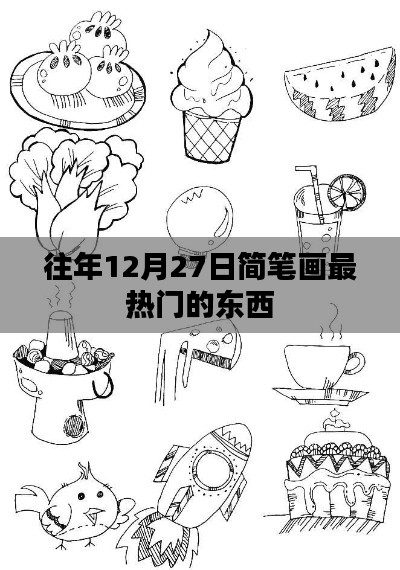 往年12月27日简笔画最热门的东西